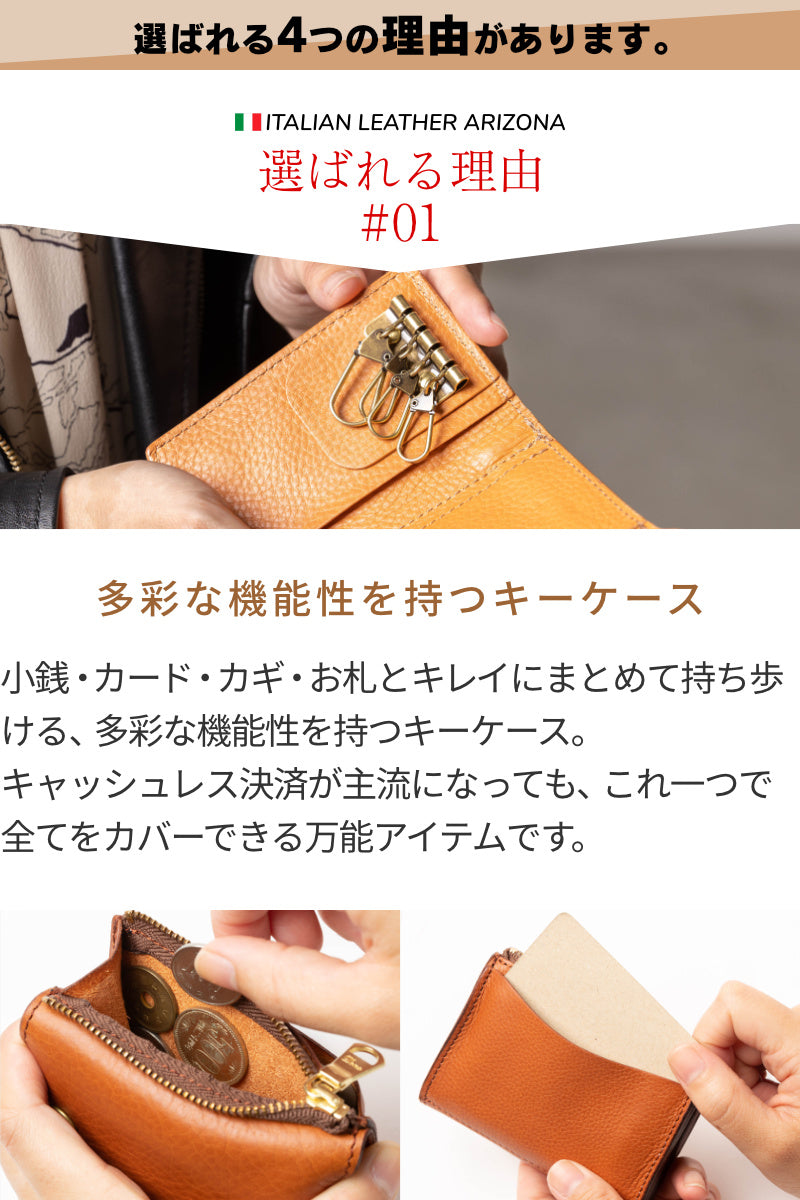 選ばれる4つの理由があります。

ITALIAN LEATHER ARIZONA

選ばれる理由
#01

多彩な機能性を持つキーケース

小銭・カード・カギ・お札とキレイにまとめて持ち歩ける、多彩な機能性を持つキーケース。
キャッシュレス決済が主流になっても、これ一つで全てをカバーできる万能アイテムです。