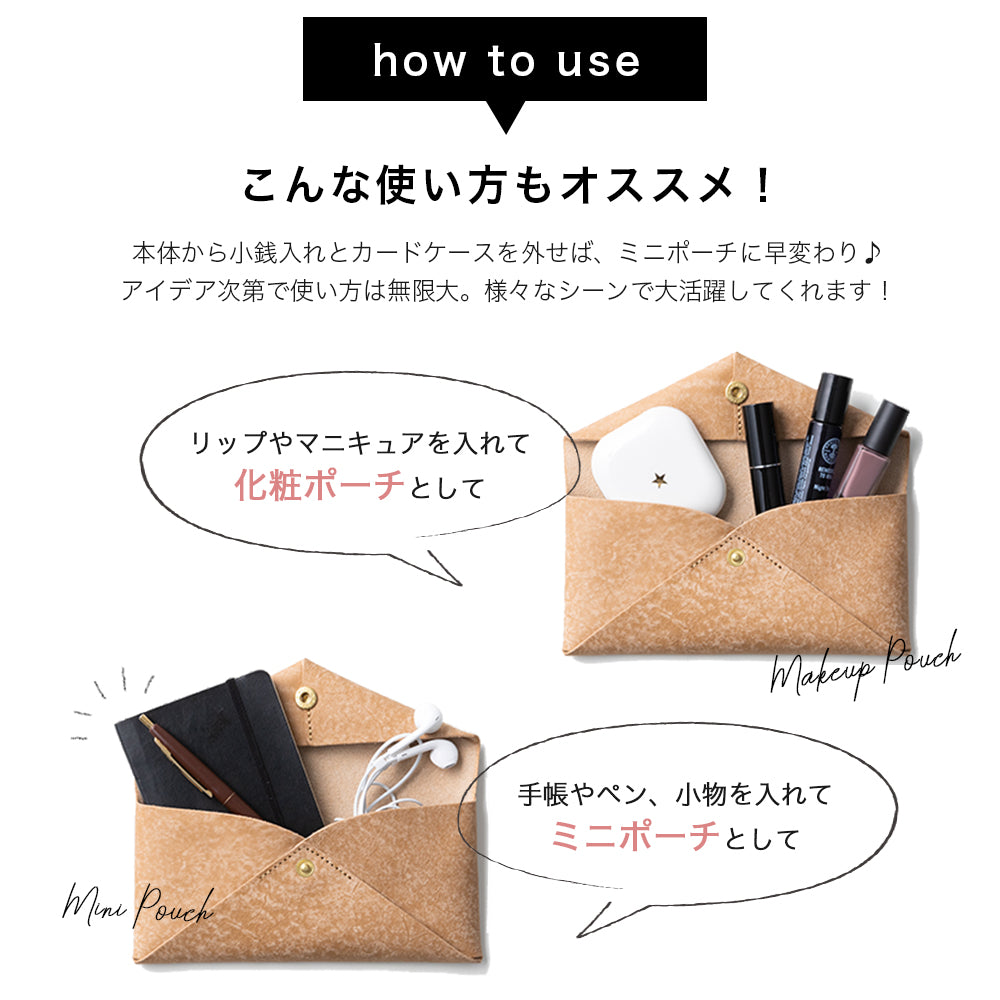 how to use

こんな使い方もオススメ！

本体から小銭入れとカードケースを外せば、ミニポーチに早変わり♪
アイデア次第で使い方は無限大。様々なシーンで大活躍してくれます！

リップやマニキュアを入れて
化粧ポーチとして

Makeup Pouch

手帳やペン、小物を入れて
ミニポーチとして

Mini Pouch